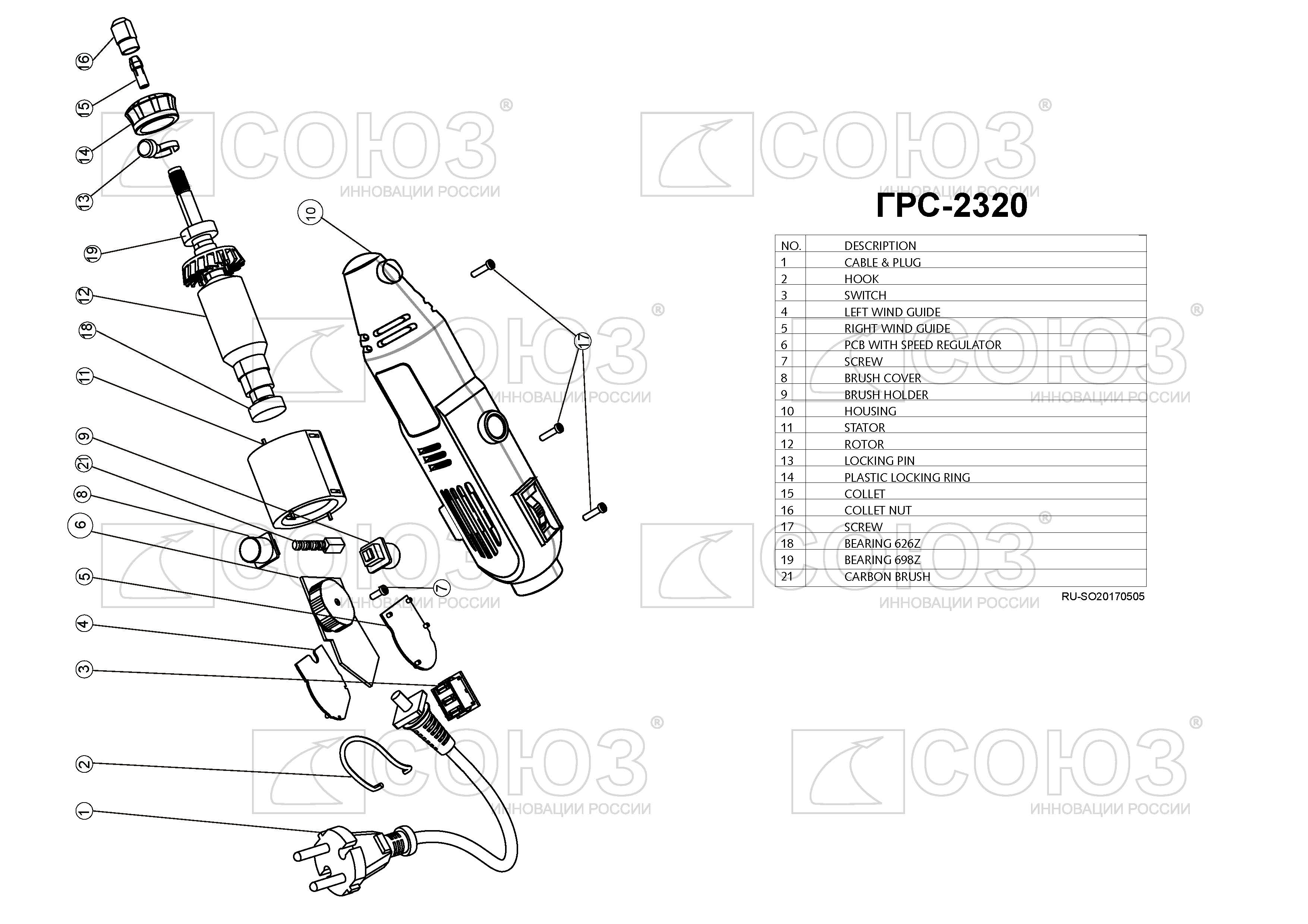 16
15
14
13
19
12
18
11
9
21
8
6
5
4
3
2
1
10
17
7

СОЮЗ®
ИННОВАЦИИ РОССИИ

ГРС-2320

| NO. | DESCRIPTION |
|---|---|
| 1 | CABLE & PLUG |
| 2 | HOOK |
| 3 | SWITCH |
| 4 | LEFT WIND GUIDE |
| 5 | RIGHT WIND GUIDE |
| 6 | PCB WITH SPEED REGULATOR |
| 7 | SCREW |
| 8 | BRUSH COVER |
| 9 | BRUSH HOLDER |
| 10 | HOUSING |
| 11 | STATOR |
| 12 | ROTOR |
| 13 | LOCKING PIN |
| 14 | PLASTIC LOCKING RING |
| 15 | COLLET |
| 16 | COLLET NUT |
| 17 | SCREW |
| 18 | BEARING 626Z |
| 19 | BEARING 698Z |
| 21 | CARBON BRUSH |

RU-SO20170505